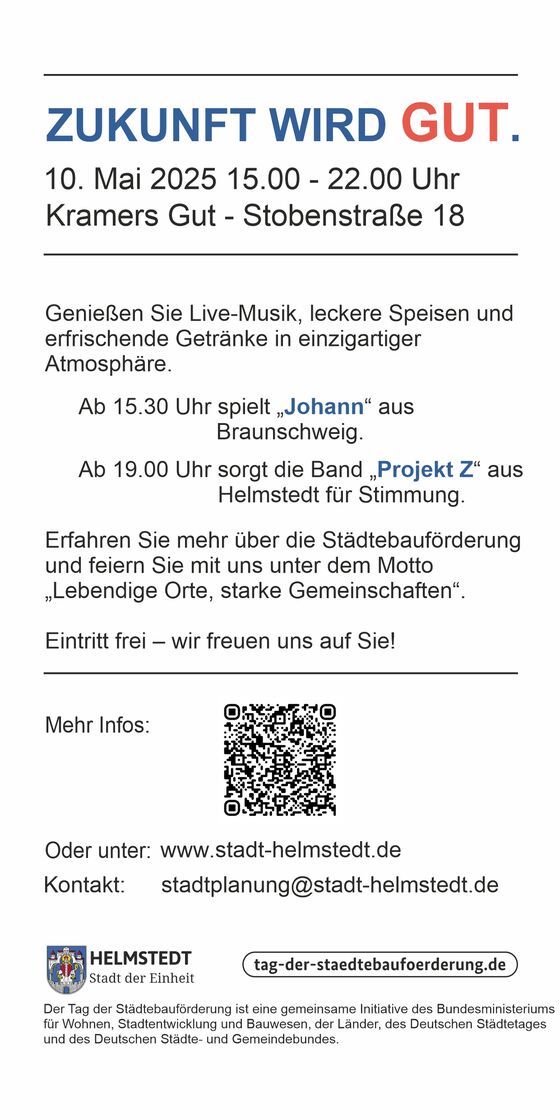 ZUKUNFT WIRD GUT.

10. Mai 2025 15.00 - 22.00 Uhr
Kramers Gut - Stobenstraße 18

Genießen Sie Live-Musik, leckere Speisen und erfrischende Getränke in einzigartiger Atmosphäre.

Ab 15.30 Uhr spielt „Johann“ aus Braunschweig.

Ab 19.00 Uhr sorgt die Band „Projekt Z“ aus Helmstedt für Stimmung.

Erfahren Sie mehr über die Städtebauförderung und feiern Sie mit uns unter dem Motto „Lebendige Orte, starke Gemeinschaften“.

Eintritt frei – wir freuen uns auf Sie!

Mehr Infos:

Oder unter: www.stadt-helmstedt.de
Kontakt: stadtplanung@stadt-helmstedt.de

HELMSTEDT
Stadt der Einheit

tag-der-staedtebaufoerderung.de

Der Tag der Städtebauförderung ist eine gemeinsame Initiative des Bundesministeriums für Wohnen, Stadtentwicklung und Bauwesen, der Länder, des Deutschen Städtetages und des Deutschen Städte- und Gemeindebundes.